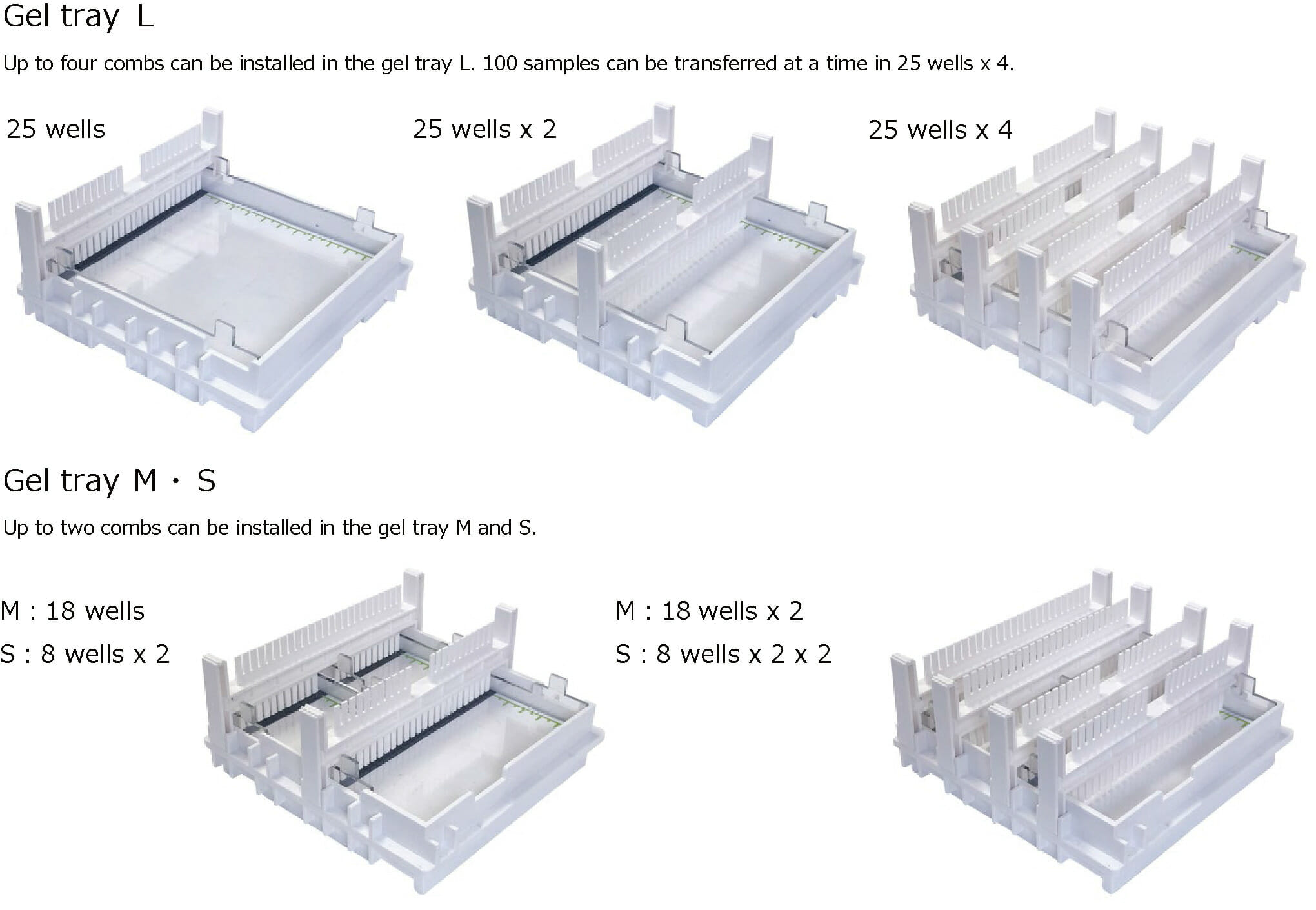 Gel tray L

Up to four combs can be installed in the gel tray L. 100 samples can be transferred at a time in 25 wells x 4.

25 wells

25 wells x 2

25 wells x 4

Gel tray M・S

Up to two combs can be installed in the gel tray M and S.

M : 18 wells
S : 8 wells x 2

M : 18 wells x 2
S : 8 wells x 2 x 2