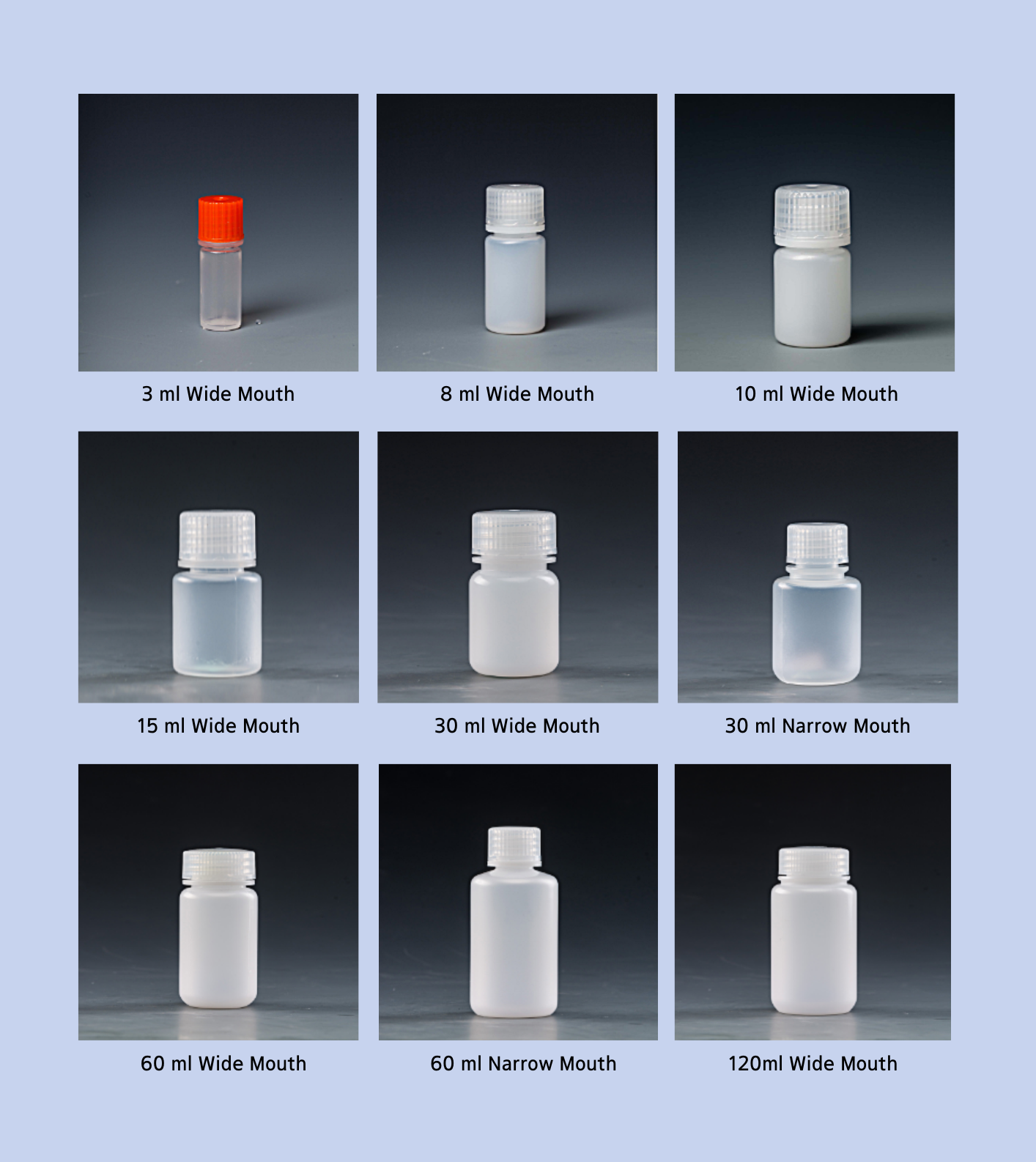 3 ml Wide Mouth

8 ml Wide Mouth

10 ml Wide Mouth

15 ml Wide Mouth

30 ml Wide Mouth

30 ml Narrow Mouth

60 ml Wide Mouth

60 ml Narrow Mouth

120ml Wide Mouth