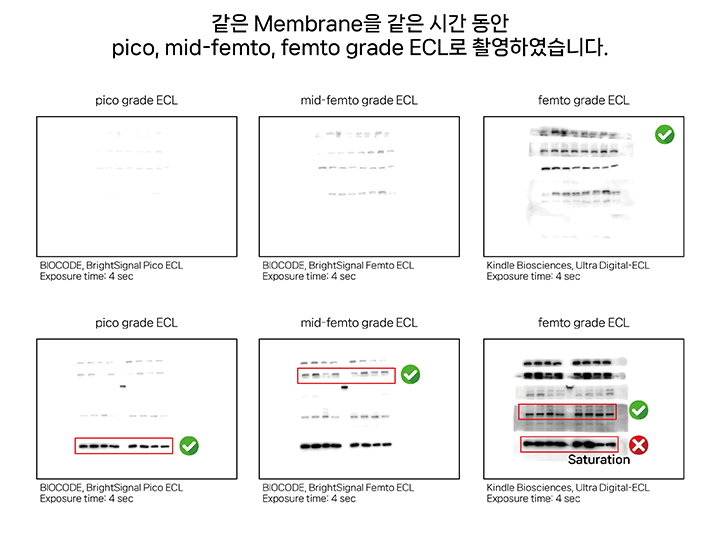 같은 Membrane을 같은 시간 동안
pico, mid-femto, femto grade ECL로 촬영하였습니다.

pico grade ECL

BIOCODE, BrightSignal Pico ECL
Exposure time: 4 sec

mid-femto grade ECL

BIOCODE, BrightSignal Femto ECL
Exposure time: 4 sec

femto grade ECL

Kindle Biosciences, Ultra Digital-ECL
Exposure time: 4 sec

pico grade ECL

BIOCODE, BrightSignal Pico ECL
Exposure time: 4 sec

mid-femto grade ECL

BIOCODE, BrightSignal Femto ECL
Exposure time: 4 sec

femto grade ECL

Saturation

Kindle Biosciences, Ultra Digital-ECL
Exposure time: 4 sec